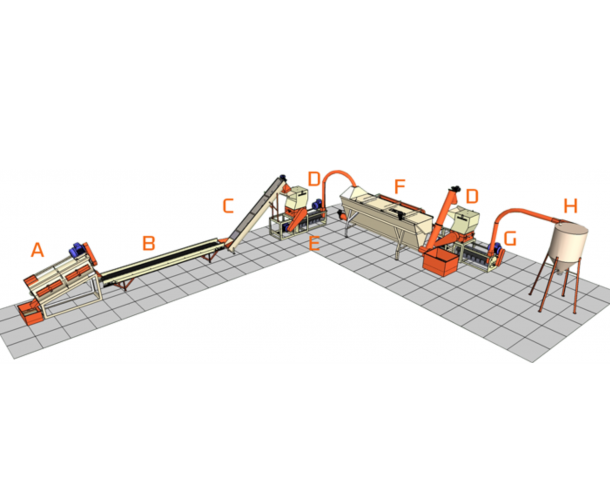 A
B
C
D
E
F
D
G
H